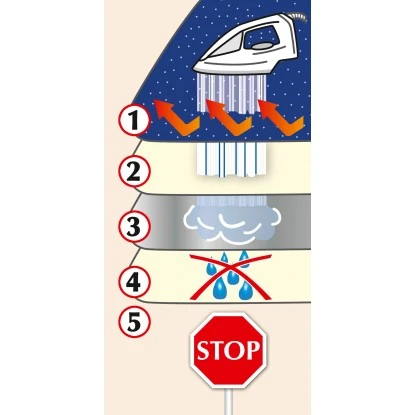 1
2
3
4
5
STOP